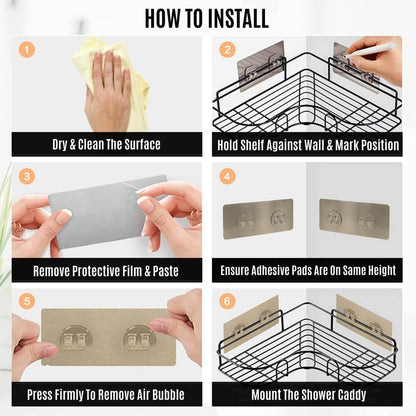 HOW TO INSTALL

1

Dry & Clean The Surface

2

Hold Shelf Against Wall & Mark Position

3

Remove Protective Film & Paste

4

Ensure Adhesive Pads Are On Same Height

5

Press Firmly To Remove Air Bubble

6

Mount The Shower Caddy